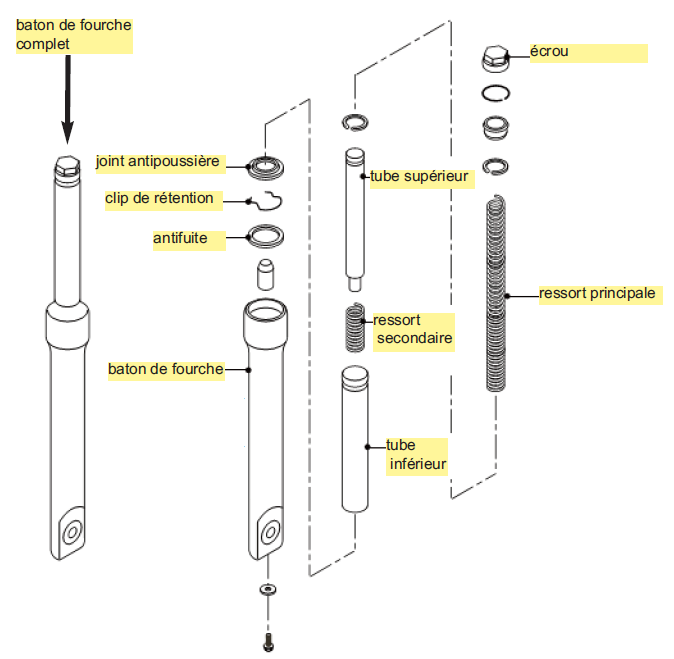 baton de fourche complet

joint antipoussière

clip de rétention

antifuite

baton de fourche

tube supérieur

ressort secondaire

tube inférieur

écrou

ressort principale