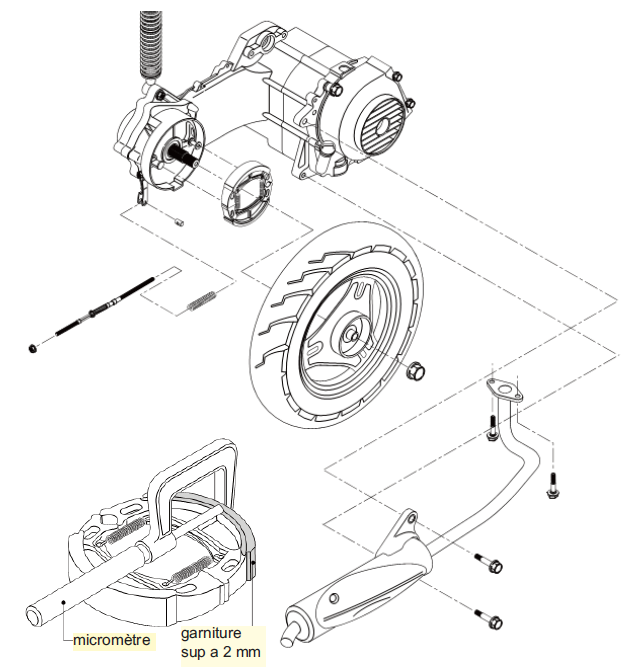 micromètre

garniture
sup a 2 mm