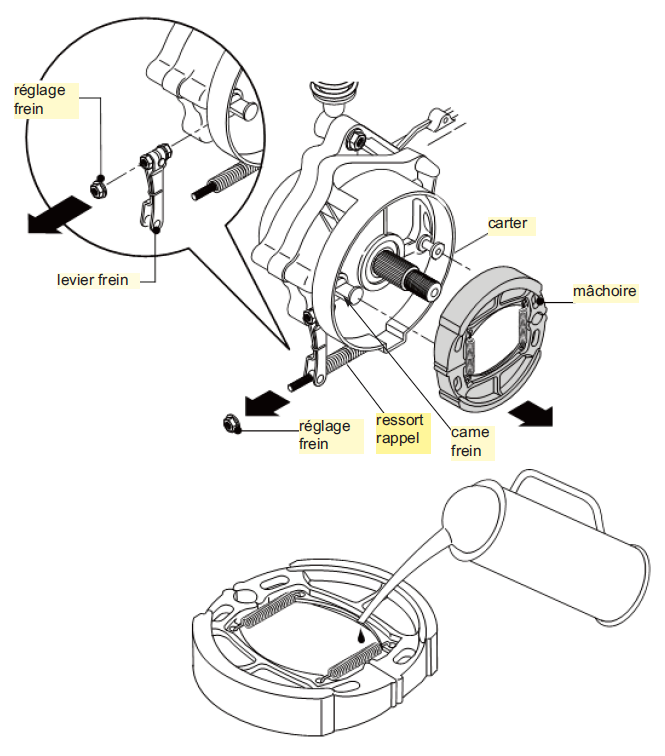 réglage frein

levier frein

carter

mâchoire

réglage frein

ressort rappel

came frein