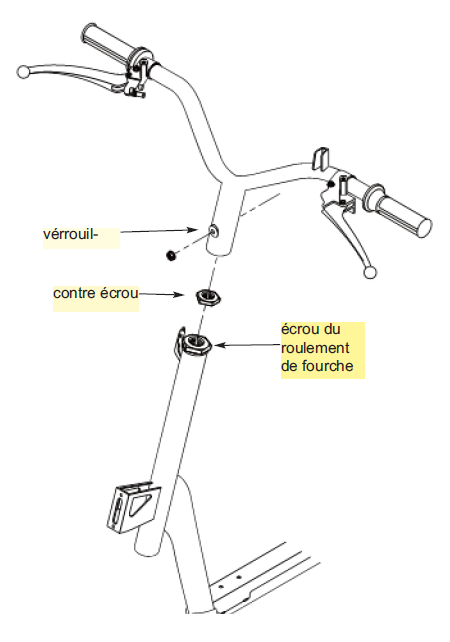 vérrouil-

contre écrou

écrou du roulement de fourche